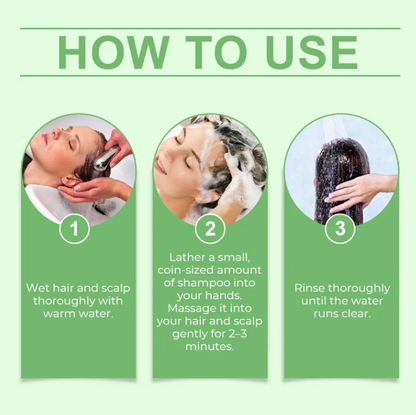 HOW TO USE

1

Wet hair and scalp thoroughly with warm water.

2

Lather a small, coin-sized amount of shampoo into your hands. Massage it into your hair and scalp gently for 2–3 minutes.

3

Rinse thoroughly until the water runs clear.