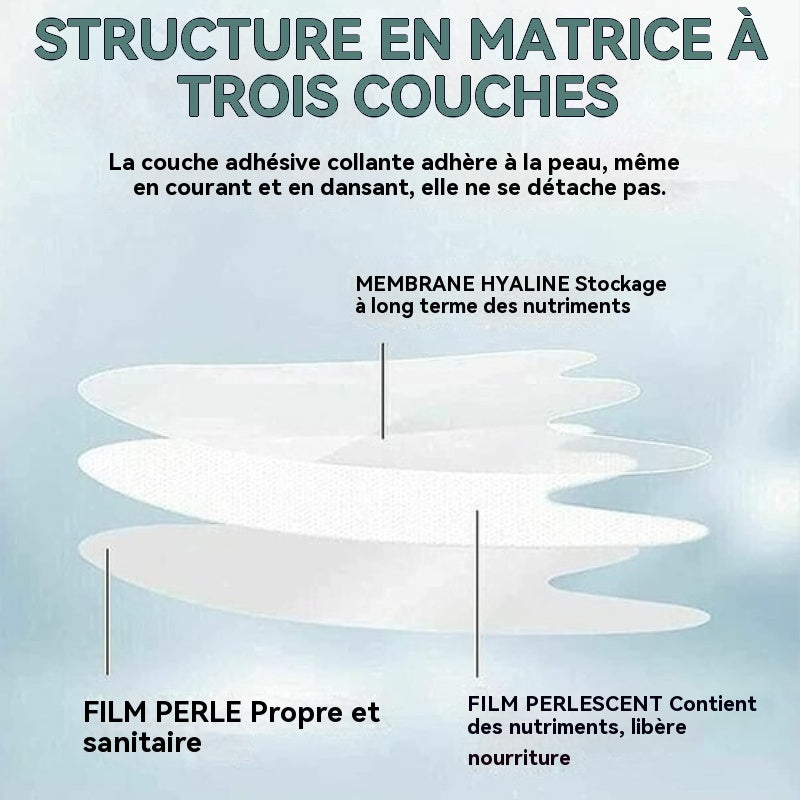 STRUCTURE EN MATRICE À TROIS COUCHES

La couche adhésive collante adhère à la peau, même en courant et en dansant, elle ne se détache pas.

MEMBRANE HYALINE Stockage à long terme des nutriments

FILM PERLE Propre et sanitaire

FILM PERLESCENT Contient des nutriments, libère nourriture