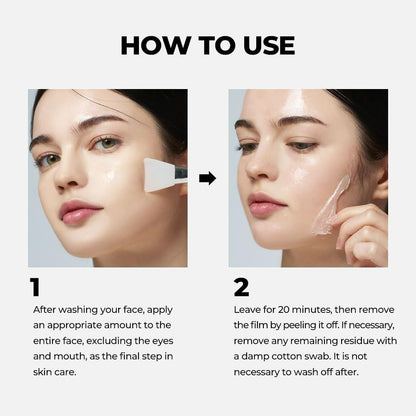 HOW TO USE

1

After washing your face, apply an appropriate amount to the entire face, excluding the eyes and mouth, as the final step in skin care.

2

Leave for 20 minutes, then remove the film by peeling it off. If necessary, remove any remaining residue with a damp cotton swab. It is not necessary to wash off after.