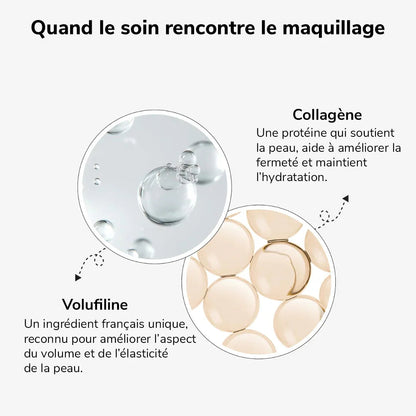 Quand le soin rencontre le maquillage

Collagène
Une protéine qui soutient la peau, aide à améliorer la fermeté et maintient l'hydratation.

Volufiline
Un ingrédient français unique, reconnu pour améliorer l'aspect du volume et de l'élasticité de la peau.