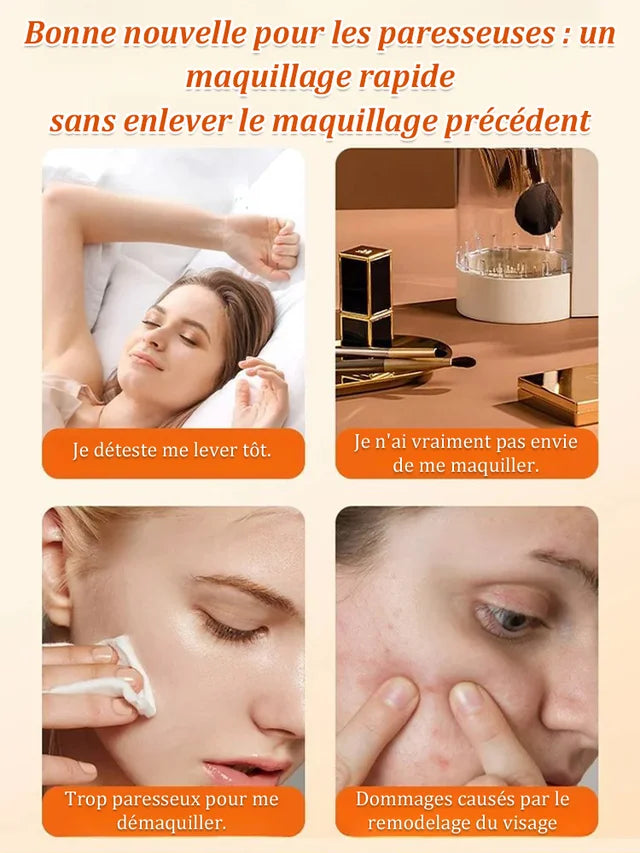 Bonne nouvelle pour les paresseuses : un maquillage rapide
sans enlever le maquillage précédent

Je déteste me lever tôt.

Je n'ai vraiment pas envie de me maquiller.

Trop paresseux pour me démaquiller.

Dommages causés par le remodelage du visage